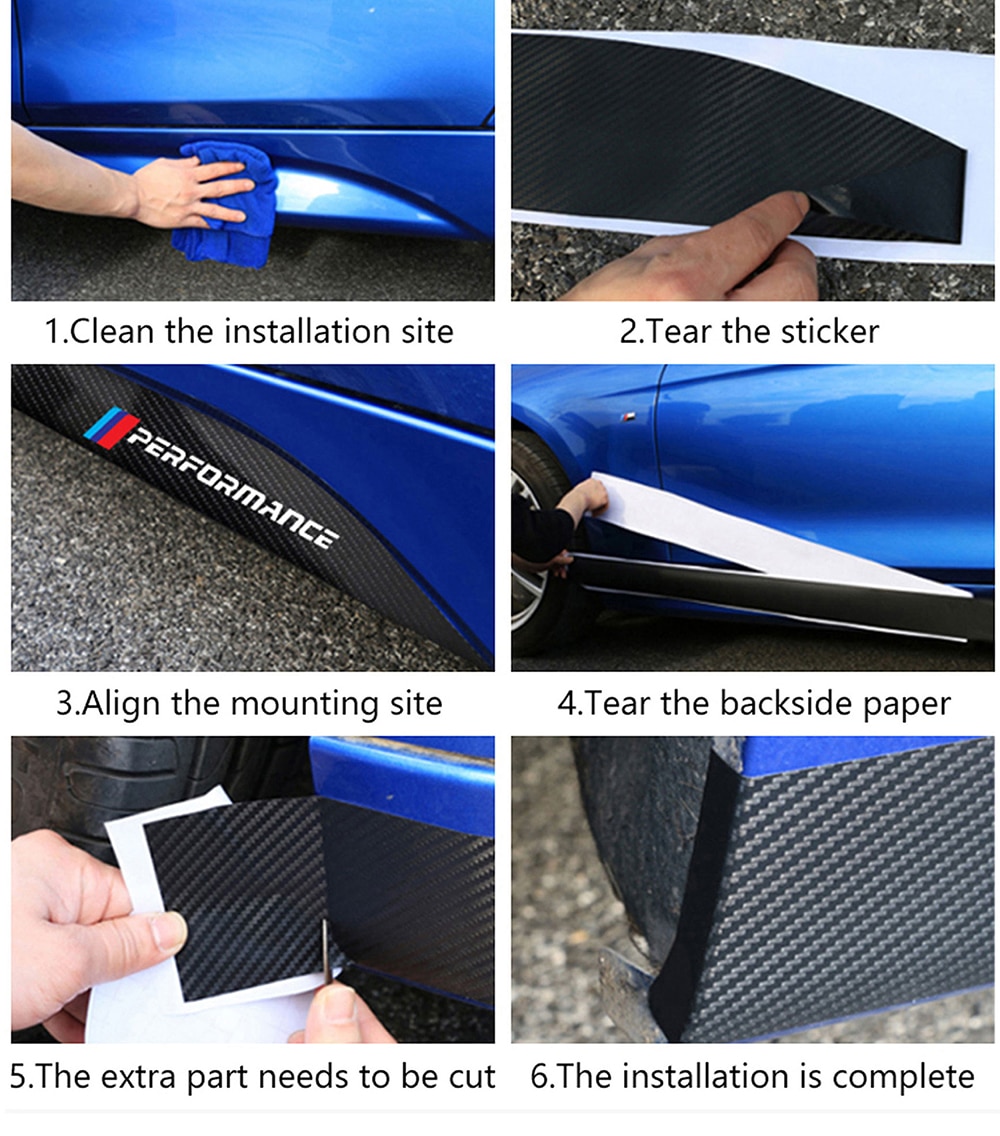 1.Clean the installation site

2.Tear the sticker

PERFORMANCE

3.Align the mounting site

4.Tear the backside paper

5.The extra part needs to be cut

6.The installation is complete