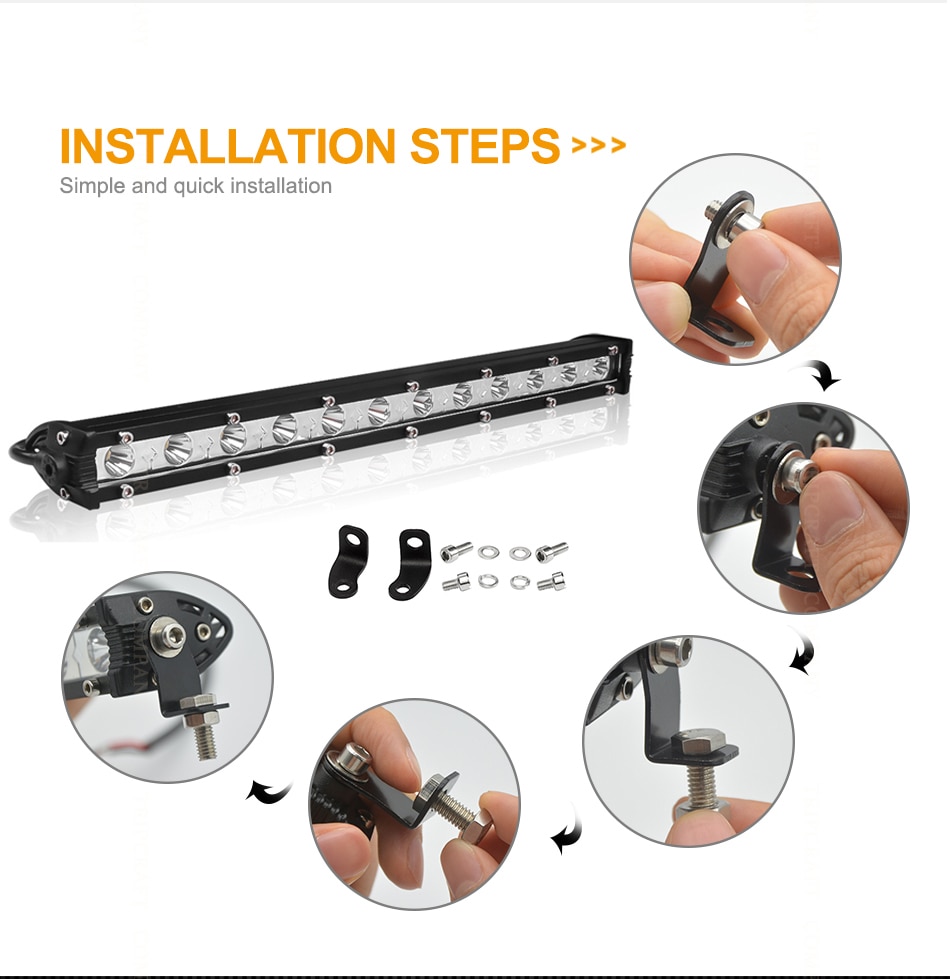 INSTALLATION STEPS >>>
Simple and quick installation