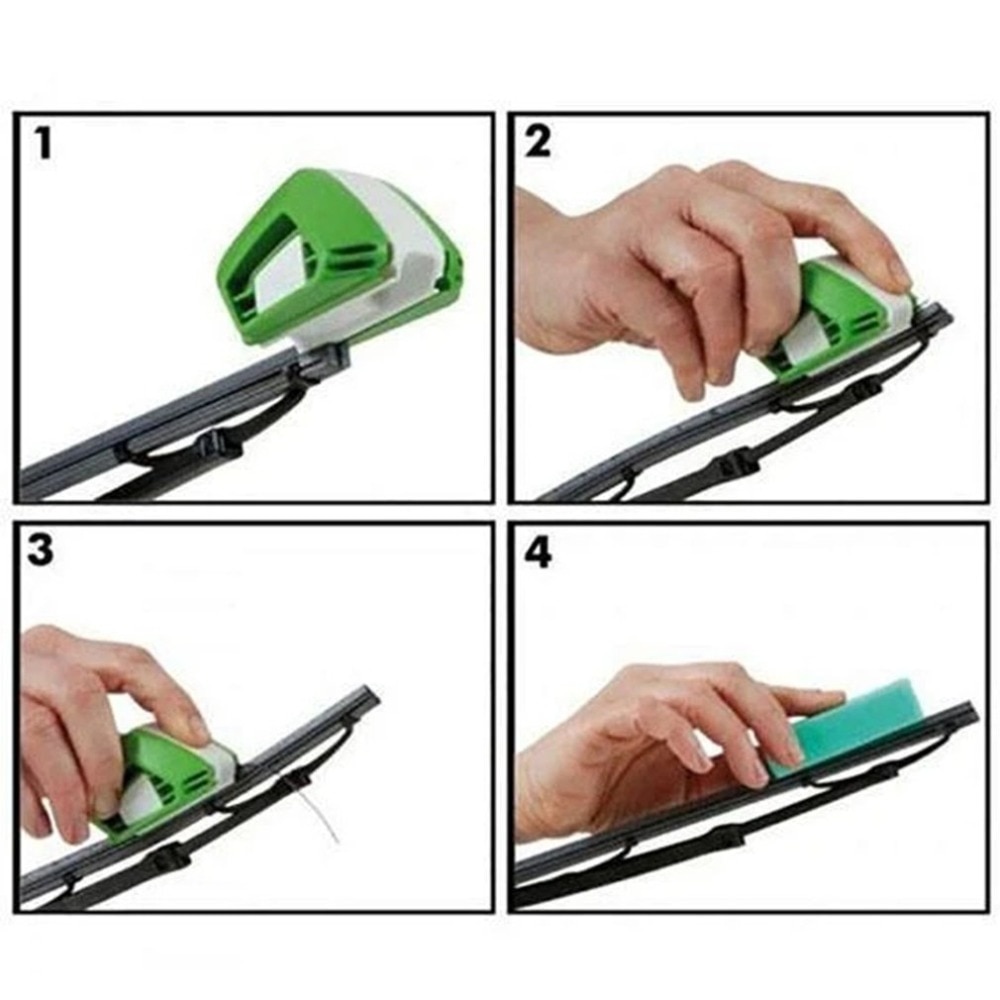 1

2

3

4