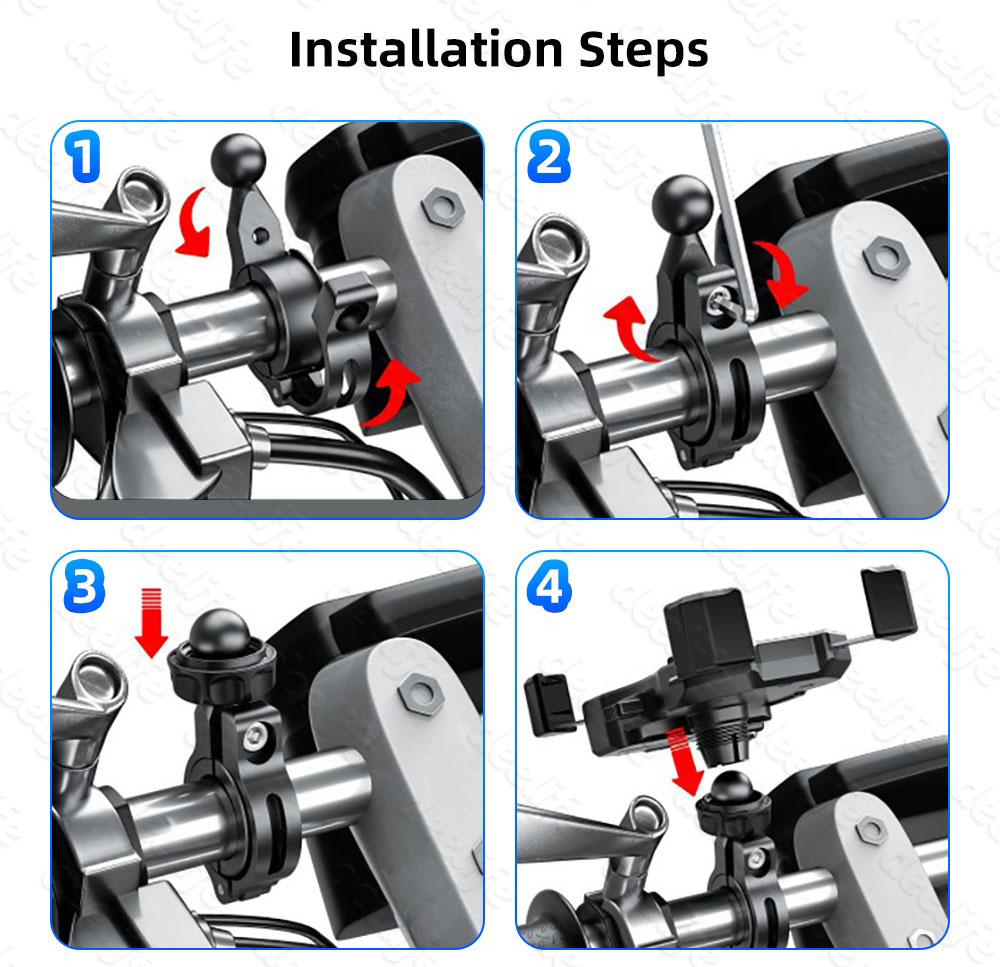 Installation Steps

1

2

3

4