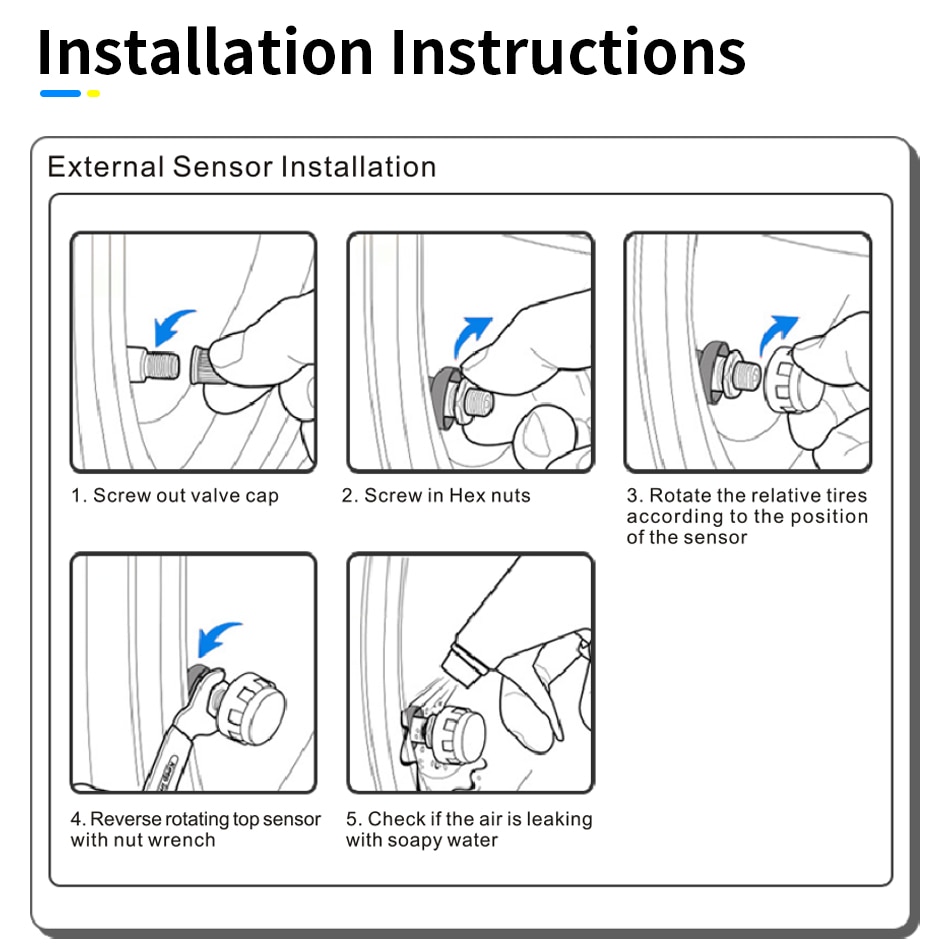 Installation Instructions

External Sensor Installation

1. Screw out valve cap

2. Screw in Hex nuts

3. Rotate the relative tires according to the position of the sensor

4. Reverse rotating top sensor with nut wrench

5. Check if the air is leaking with soapy water