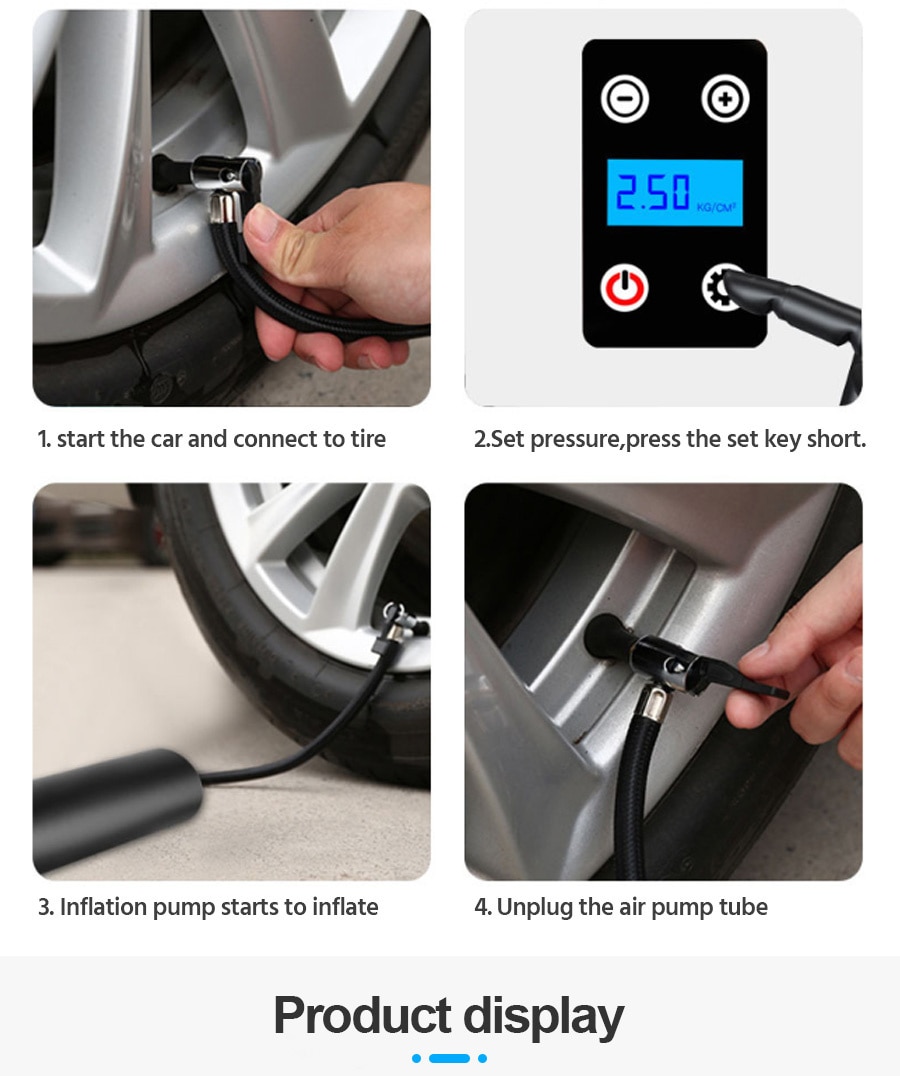 2.50 KG/CM²

1. start the car and connect to tire

2.Set pressure,press the set key short.

3. Inflation pump starts to inflate

4. Unplug the air pump tube

Product display