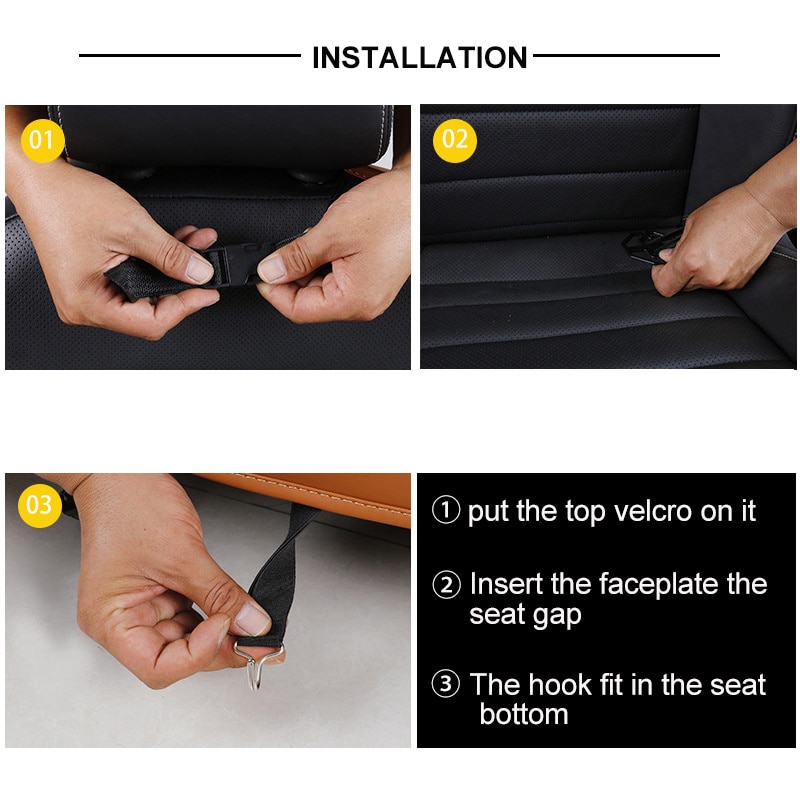 INSTALLATION

01

02

03

① put the top velcro on it

② Insert the faceplate the seat gap

③ The hook fit in the seat bottom