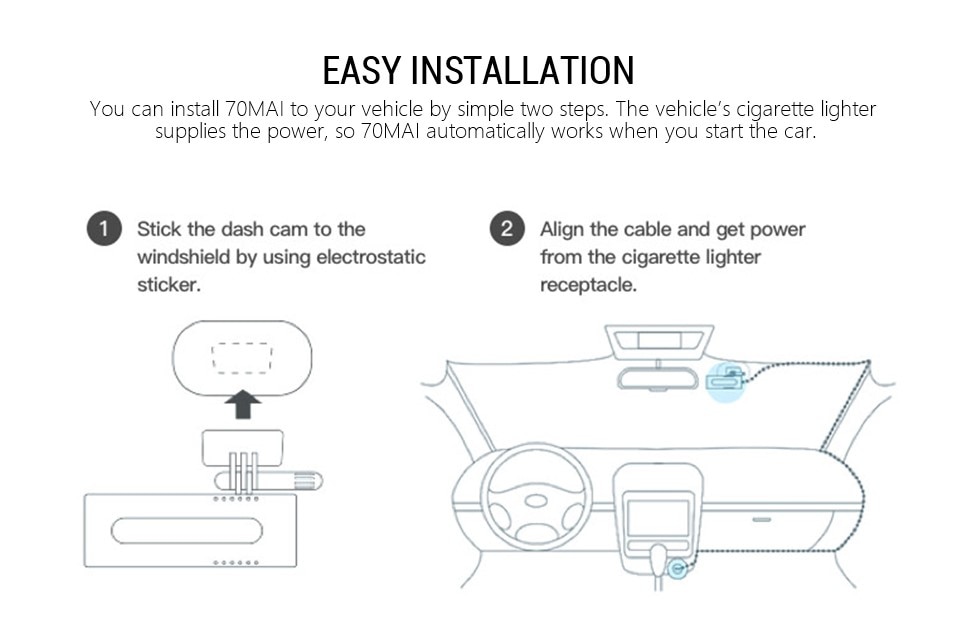 EASY INSTALLATION

You can install 70MAI to your vehicle by simple two steps. The vehicle's cigarette lighter supplies the power, so 70MAI automatically works when you start the car.

1 Stick the dash cam to the windshield by using electrostatic sticker.

2 Align the cable and get power from the cigarette lighter receptacle.