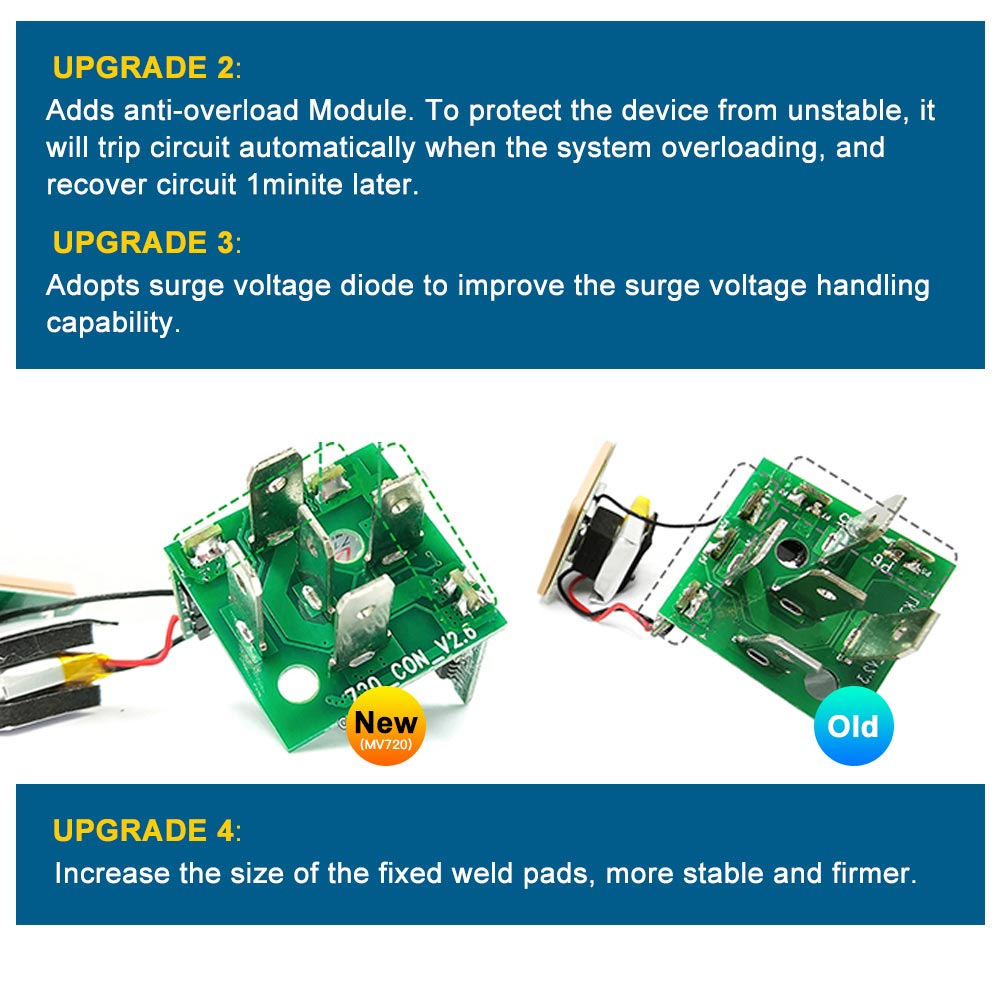 UPGRADE 2:
Adds anti-overload Module. To protect the device from unstable, it will trip circuit automatically when the system overloading, and recover circuit 1minite later.

UPGRADE 3:
Adopts surge voltage diode to improve the surge voltage handling capability.

720_CON_V2.6

New
(MV720)

Old

UPGRADE 4:
Increase the size of the fixed weld pads, more stable and firmer.