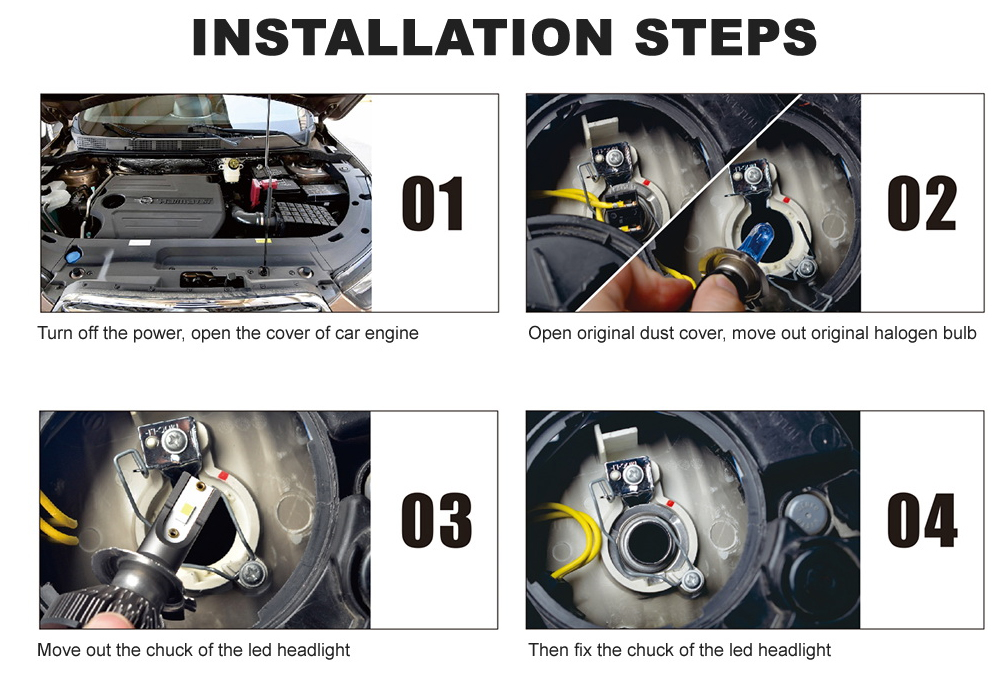 INSTALLATION STEPS

01

Turn off the power, open the cover of car engine

02

Open original dust cover, move out original halogen bulb

03

Move out the chuck of the led headlight

04

Then fix the chuck of the led headlight