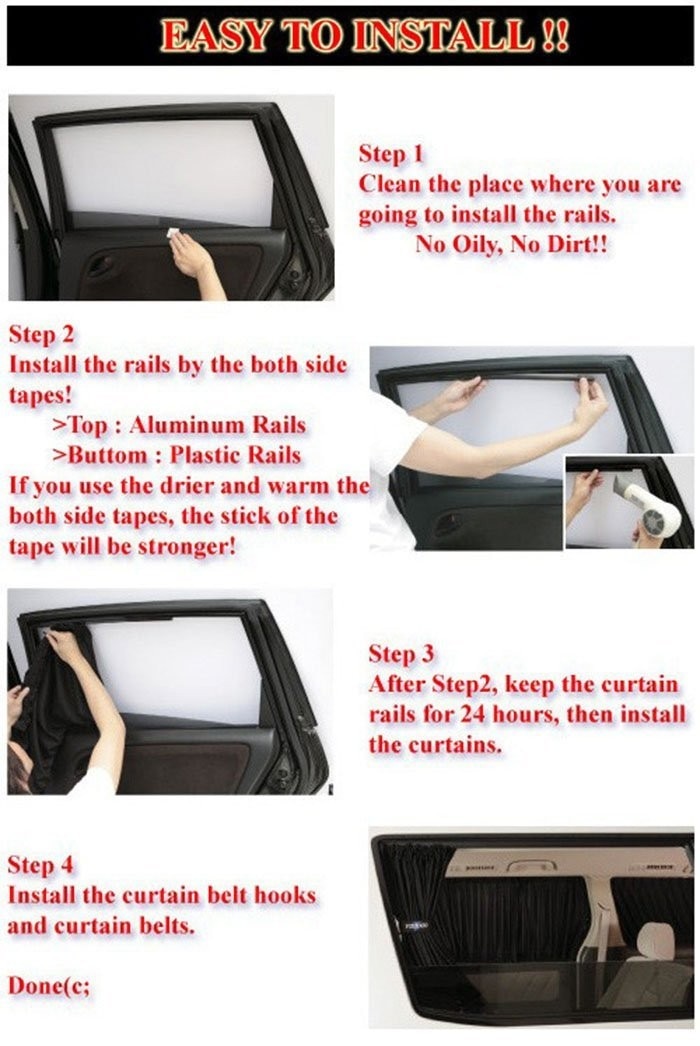 EASY TO INSTALL !!

Step 1
Clean the place where you are going to install the rails.
No Oily, No Dirt!!

Step 2
Install the rails by the both side tapes!
>Top : Aluminum Rails
>Buttom : Plastic Rails
If you use the drier and warm the both side tapes, the stick of the tape will be stronger!

Step 3
After Step2, keep the curtain rails for 24 hours, then install the curtains.

Step 4
Install the curtain belt hooks and curtain belts.

Done(c;