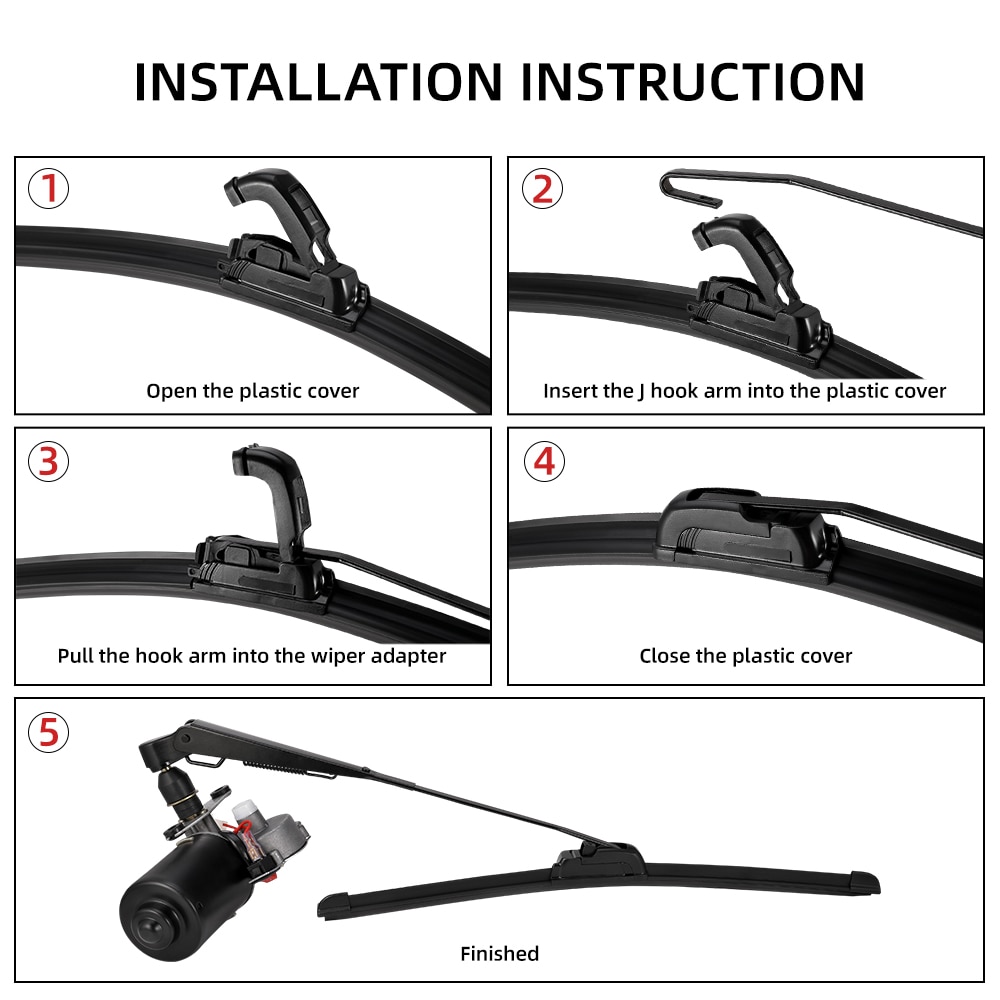 INSTALLATION INSTRUCTION

1
Open the plastic cover

2
Insert the J hook arm into the plastic cover

3
Pull the hook arm into the wiper adapter

4
Close the plastic cover

5
Finished