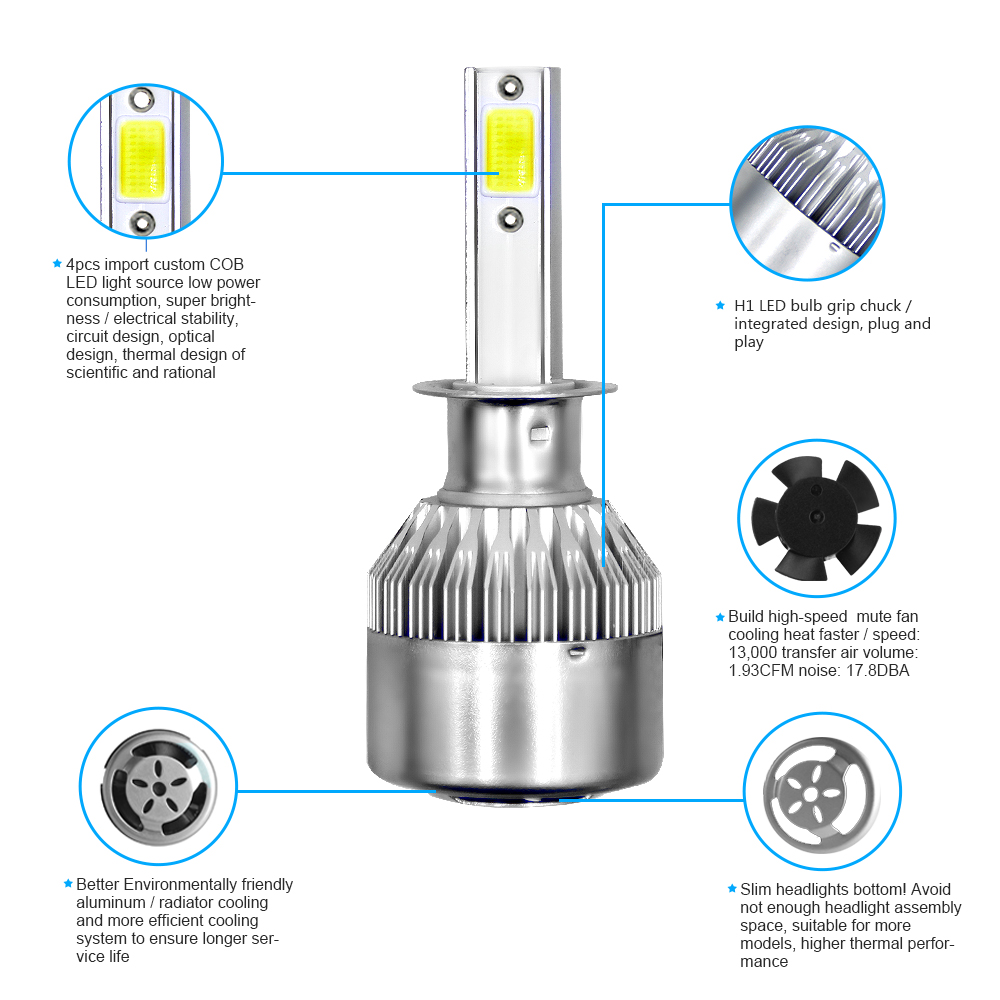 ★ 4pcs import custom COB LED light source low power consumption, super brightness / electrical stability, circuit design, optical design, thermal design of scientific and rational

★ H1 LED bulb grip chuck / integrated design, plug and play

★ Build high-speed mute fan cooling heat faster / speed: 13,000 transfer air volume: 1.93CFM noise: 17.8DBA

★ Better Environmentally friendly aluminum / radiator cooling and more efficient cooling system to ensure longer service life

★ Slim headlights bottom! Avoid not enough headlight assembly space, suitable for more models, higher thermal performance